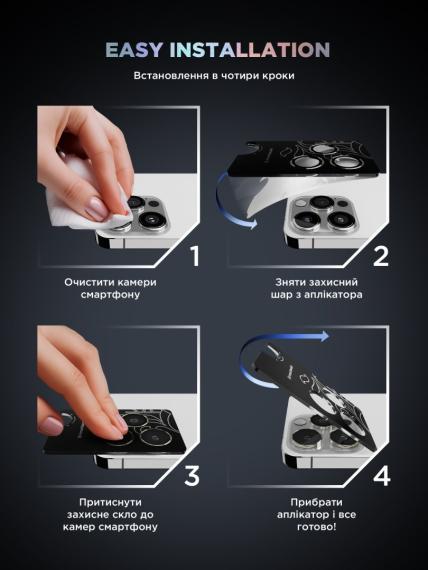 EASY INSTALLATION

Встановлення в чотири кроки

1

Очистити камери смартфону

2

Зняти захисний шар з аплікатора

3

Притиснути захисне скло до камер смартфону

4

Прибрати аплікатор і все готово!